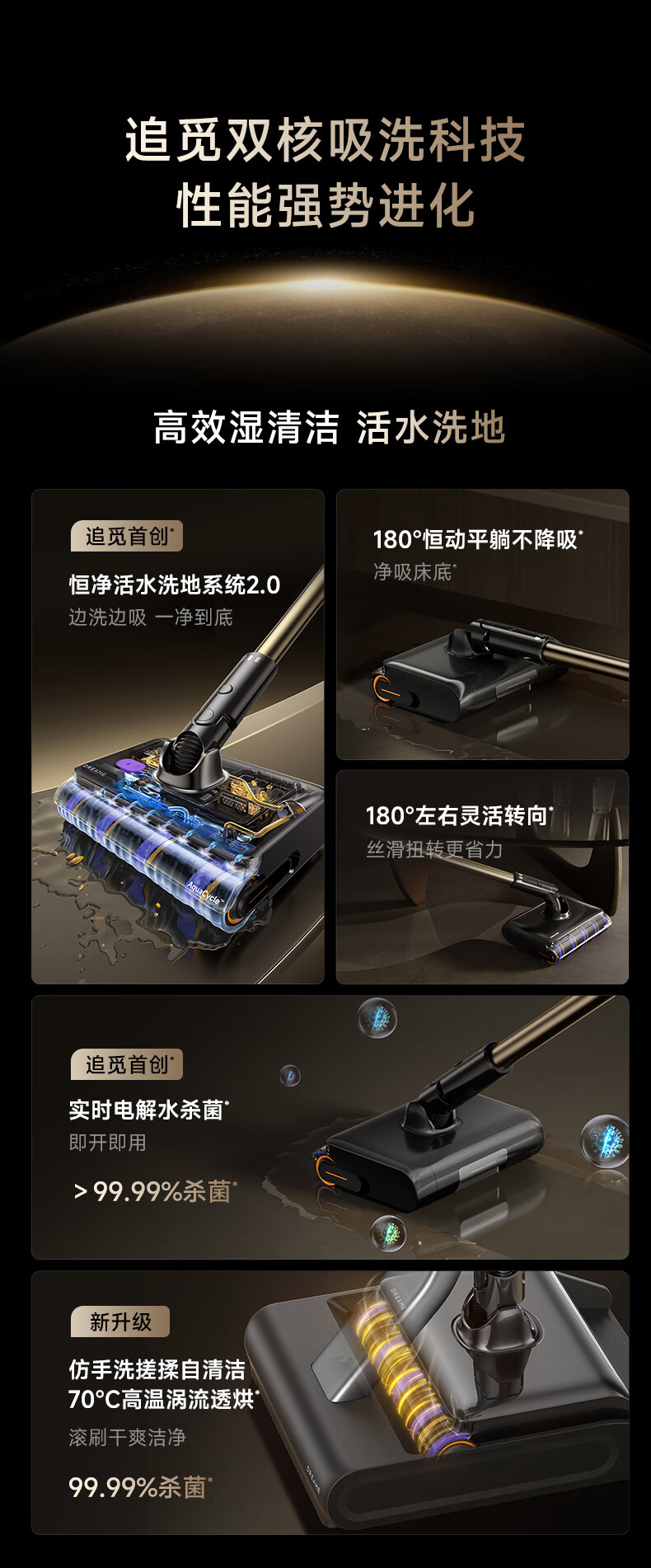 追觅双核吸洗科技
性能强势进化

高效湿清洁 活水洗地

追觅首创*
恒净活水洗地系统2.0
边洗边吸 一净到底

DREAME
AquaCycle

180°恒动平躺不降吸*
净吸床底*

180°左右灵活转向*
丝滑扭转更省力

追觅首创*
实时电解水杀菌*
即开即用
>99.99%杀菌*

新升级
仿手洗搓揉自清洁
70°C高温涡流透烘*
滚刷干爽洁净
99.99%杀菌*

DREAME
DREAME